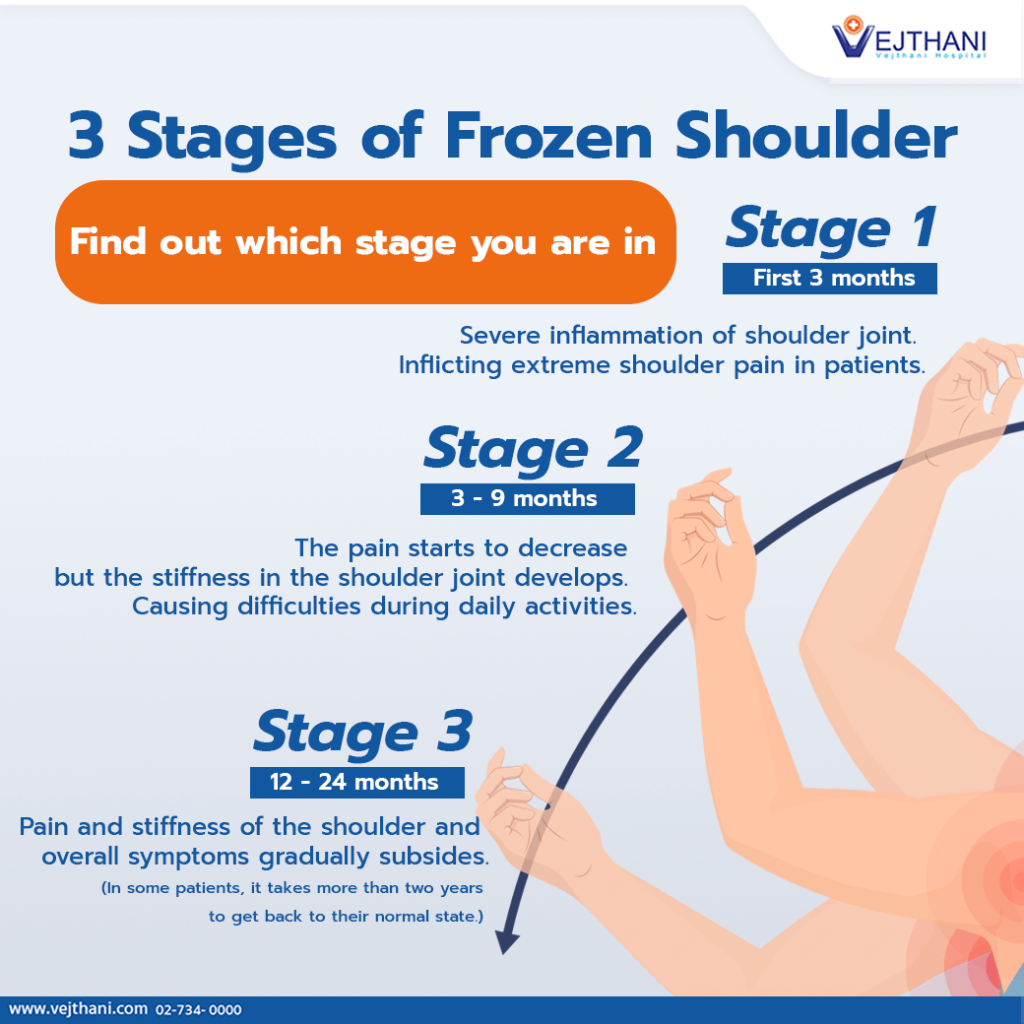 VEJTHANI
Vejthani Hospital

3 Stages of Frozen Shoulder

Find out which stage you are in

Stage 1
First 3 months

Severe inflammation of shoulder joint. Inflicting extreme shoulder pain in patients.

Stage 2
3 - 9 months

The pain starts to decrease but the stiffness in the shoulder joint develops. Causing difficulties during daily activities.

Stage 3
12 - 24 months

Pain and stiffness of the shoulder and overall symptoms gradually subsides.
(In some patients, it takes more than two years to get back to their normal state.)

www.vejthani.com 02-734- 0000