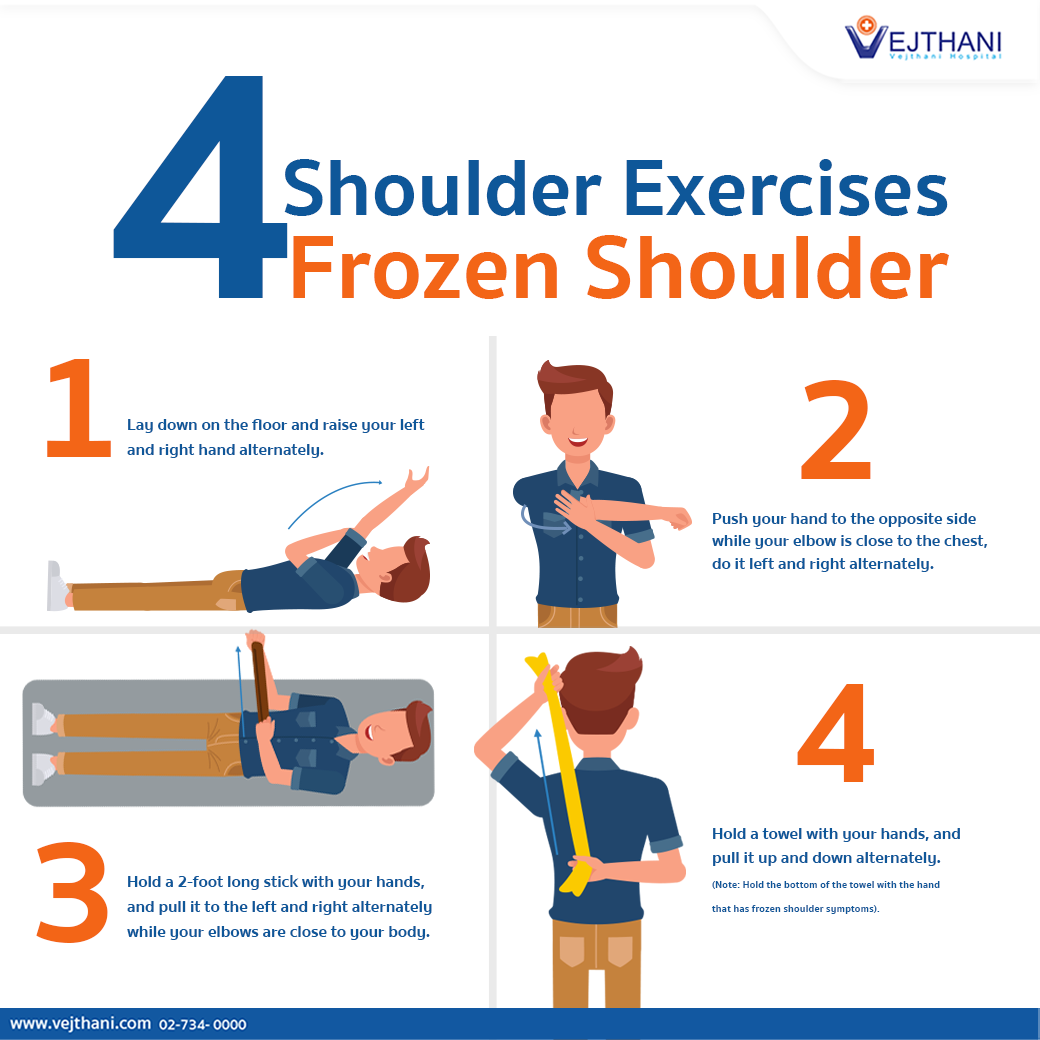 VEJTHANI
Vejthani Hospital

4 Shoulder Exercises
Frozen Shoulder

1
Lay down on the floor and raise your left and right hand alternately.

2
Push your hand to the opposite side while your elbow is close to the chest, do it left and right alternately.

3
Hold a 2-foot long stick with your hands, and pull it to the left and right alternately while your elbows are close to your body.

4
Hold a towel with your hands, and pull it up and down alternately.
(Note: Hold the bottom of the towel with the hand that has frozen shoulder symptoms).

www.vejthani.com 02-734- 0000